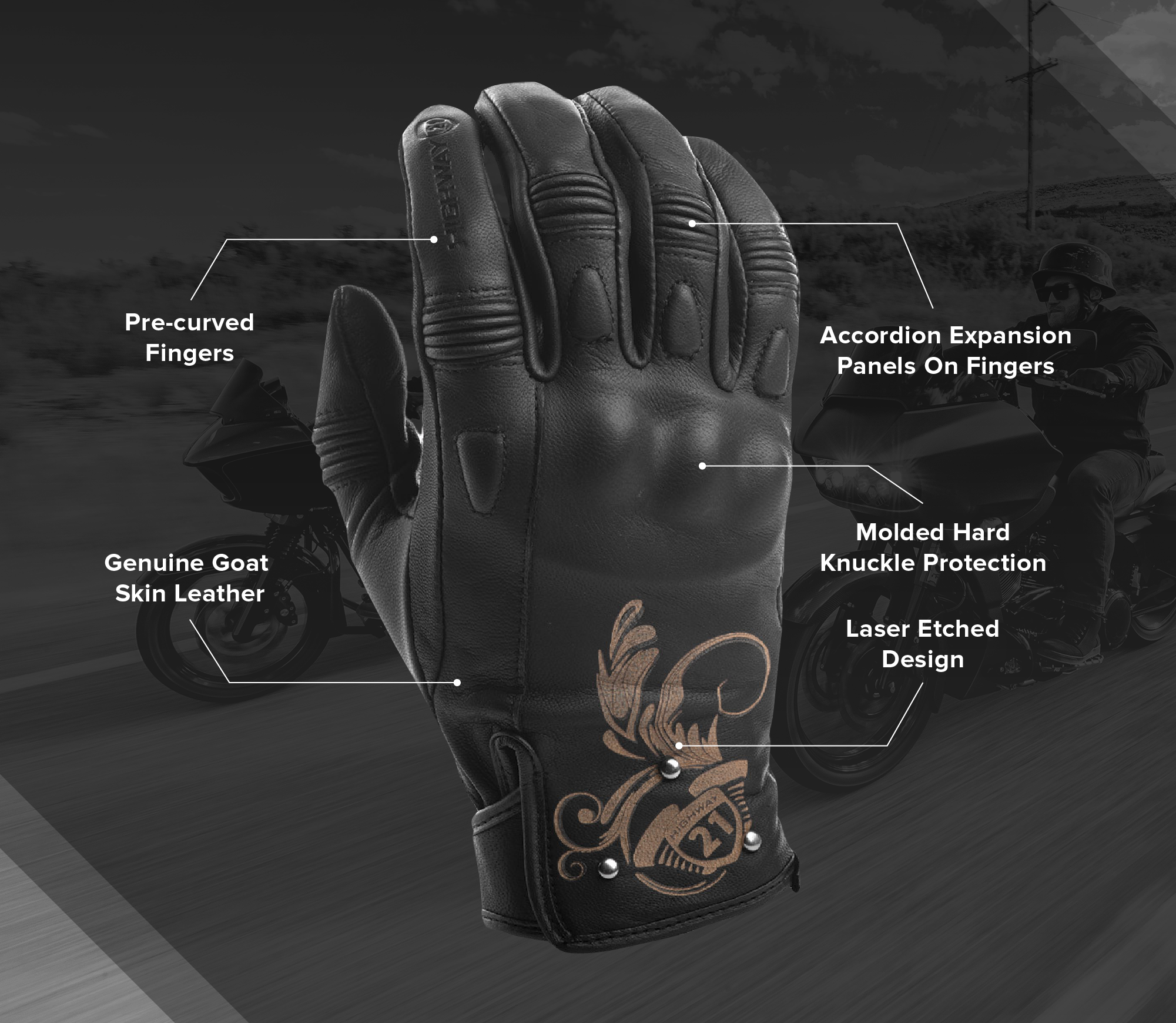 HIGHWAY 21

Pre-curved Fingers

Accordion Expansion Panels On Fingers

Molded Hard Knuckle Protection

Genuine Goat Skin Leather

Laser Etched Design

HIGHWAY 21